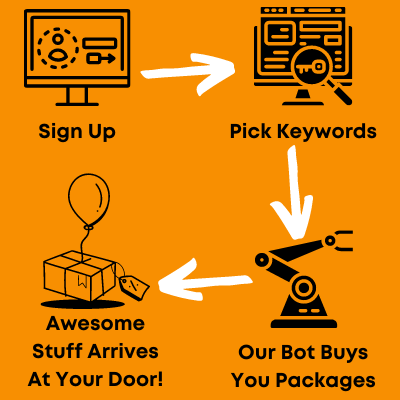 Sign Up

Pick Keywords

Our Bot Buys You Packages

Awesome Stuff Arrives At Your Door!